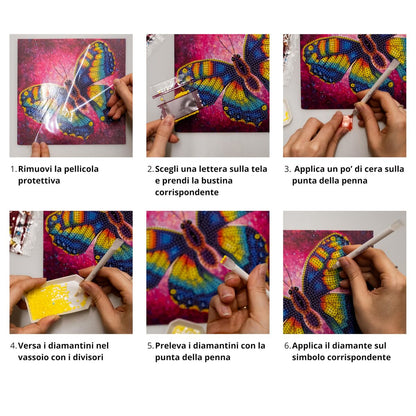 1. Rimuovi la pellicola protettiva

2. Scegli una lettera sulla tela e prendi la bustina corrispondente

3. Applica un po' di cera sulla punta della penna

4. Versa i diamantini nel vassoio con i divisori

5. Preleva i diamantini con la punta della penna

6. Applica il diamante sul simbolo corrispondente